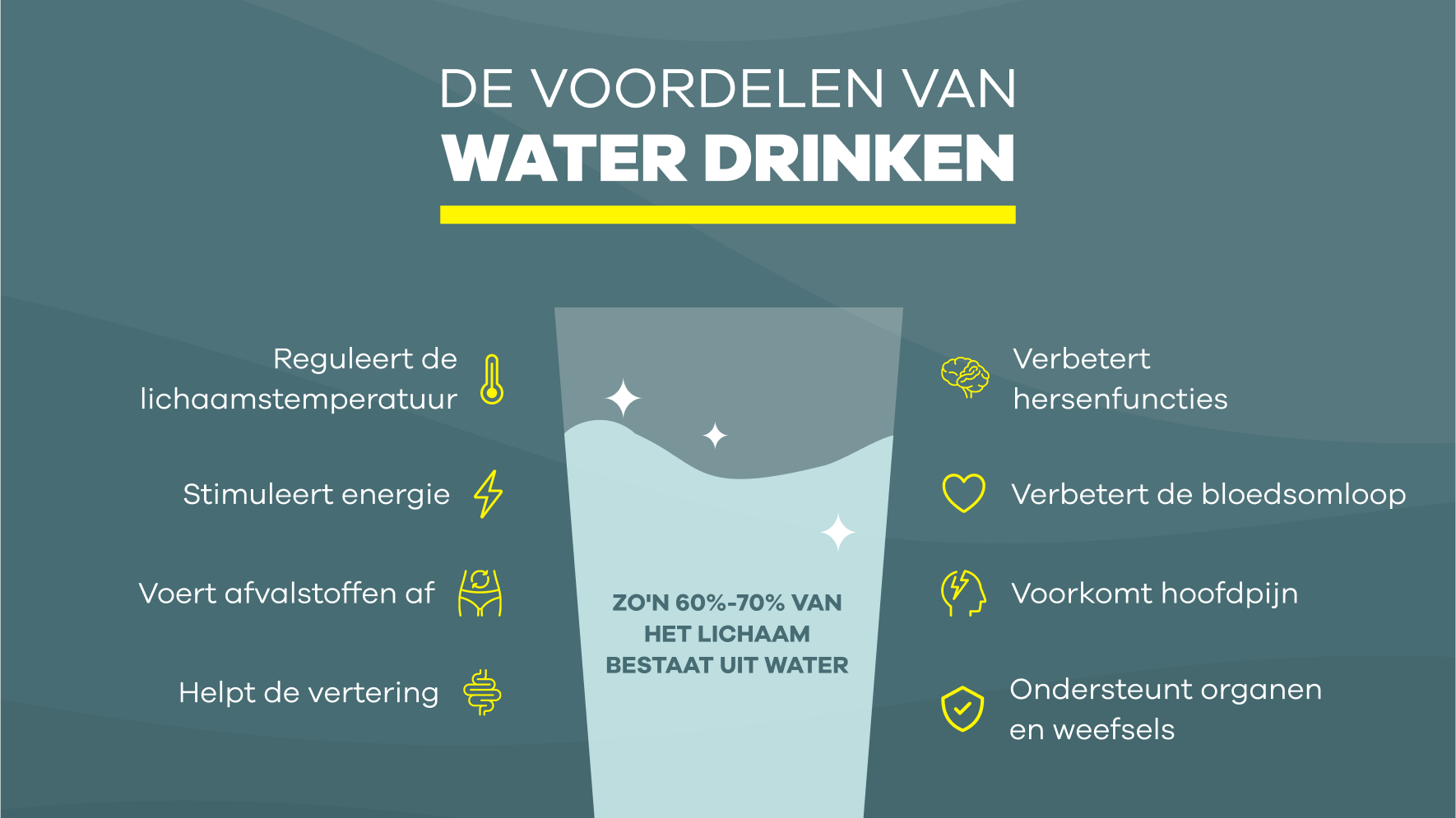 DE VOORDELEN VAN
WATER DRINKEN

Reguleert de lichaamstemperatuur

Stimuleert energie

Voert afvalstoffen af

Helpt de vertering

ZO'N 60%-70% VAN HET LICHAAM BESTAAT UIT WATER

Verbetert hersenfuncties

Verbetert de bloedsomloop

Voorkomt hoofdpijn

Ondersteunt organen en weefsels